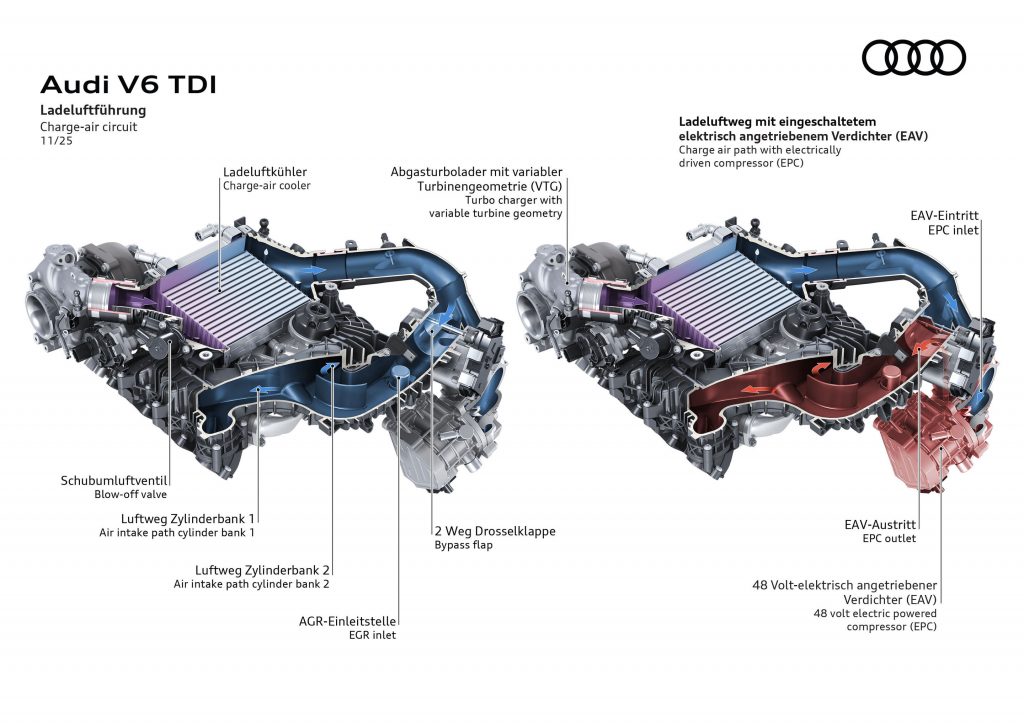 Audi V6 TDI
Ladeluftführung
Charge-air circuit
11/25

Ladeluftkühler
Charge-air cooler

Abgasturbolader mit variabler Turbinengeometrie (VTG)
Turbo charger with variable turbine geometry

Schubumluftventil
Blow-off valve

Luftweg Zylinderbank 1
Air intake path cylinder bank 1

Luftweg Zylinderbank 2
Air intake path cylinder bank 2

AGR-Einleitstelle
EGR inlet

2 Weg Drosselklappe
Bypass flap

Ladeluftweg mit eingeschaltetem elektrisch angetriebenem Verdichter (EAV)
Charge air path with electrically driven compressor (EPC)

EAV-Eintritt
EPC inlet

EAV-Austritt
EPC outlet

48 Volt-elektrisch angetriebener Verdichter (EAV)
48 volt electric powered compressor (EPC)