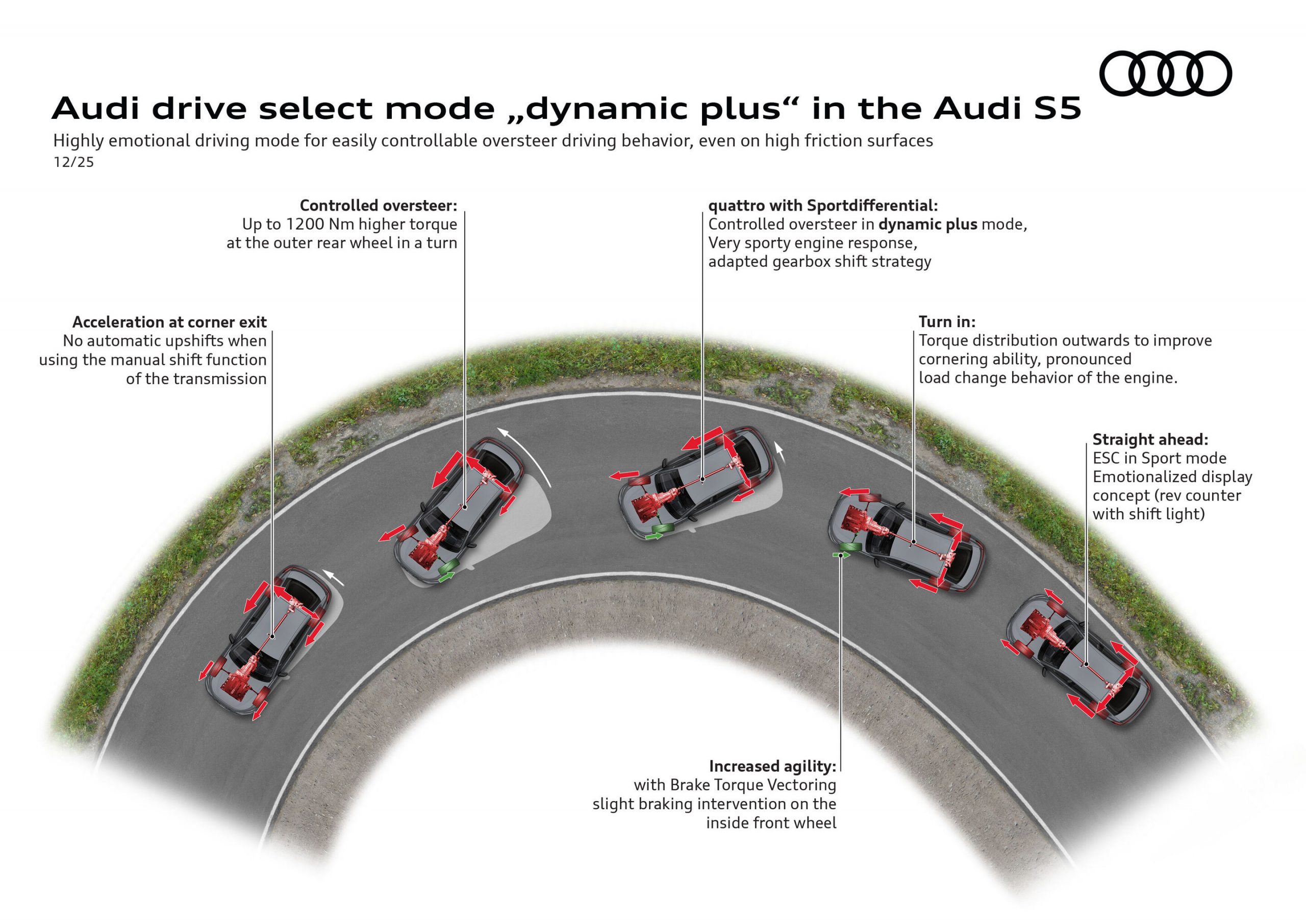 Audi drive select mode „dynamic plus“ in the Audi S5

Highly emotional driving mode for easily controllable oversteer driving behavior, even on high friction surfaces
12/25

Controlled oversteer:
Up to 1200 Nm higher torque at the outer rear wheel in a turn

quattro with Sportdifferential:
Controlled oversteer in dynamic plus mode, Very sporty engine response, adapted gearbox shift strategy

Acceleration at corner exit
No automatic upshifts when using the manual shift function of the transmission

Turn in:
Torque distribution outwards to improve cornering ability, pronounced load change behavior of the engine.

Straight ahead:
ESC in Sport mode
Emotionalized display concept (rev counter with shift light)

Increased agility:
with Brake Torque Vectoring slight braking intervention on the inside front wheel